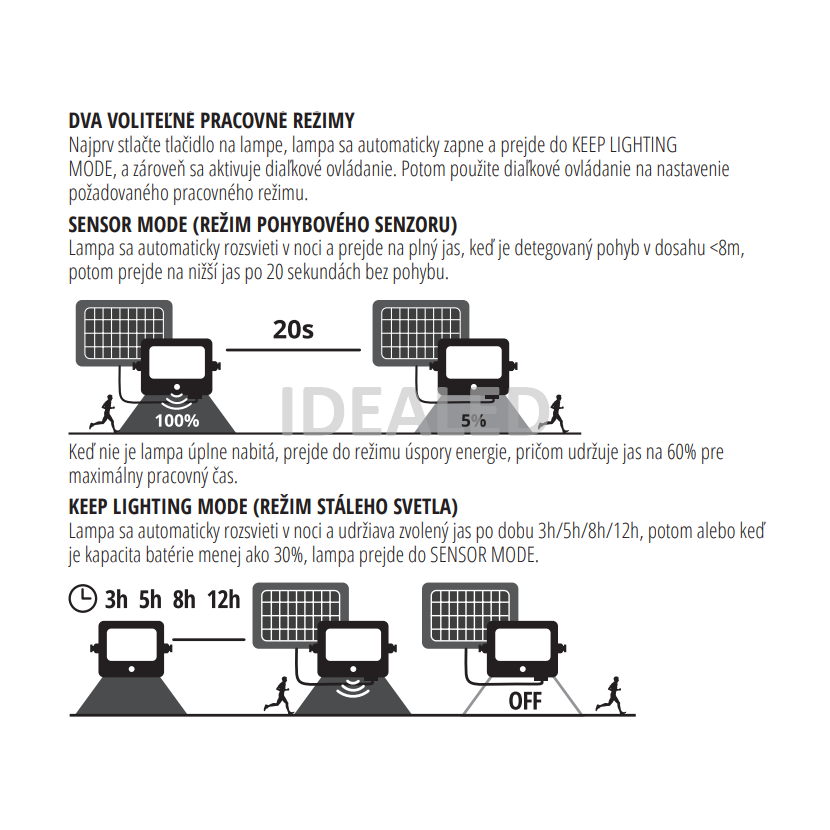 DVA VOLITEĽNÉ PRACOVNÉ REŽIMY
Najprv stlačte tlačidlo na lampe, lampa sa automaticky zapne a prejde do KEEP LIGHTING MODE, a zároveň sa aktivuje diaľkové ovládanie. Potom použite diaľkové ovládanie na nastavenie požadovaného pracovného režimu.

SENSOR MODE (REŽIM POHYBOVÉHO SENZORU)
Lampa sa automaticky rozsvieti v noci a prejde na plný jas, keď je detegovaný pohyb v dosahu <8m, potom prejde na nižší jas po 20 sekundách bez pohybu.

20s

100%

IDEALED

5%

Keď nie je lampa úplne nabitá, prejde do režimu úspory energie, pričom udržuje jas na 60% pre maximálny pracovný čas.

KEEP LIGHTING MODE (REŽIM STÁLEHO SVETLA)
Lampa sa automaticky rozsvieti v noci a udržiava zvolený jas po dobu 3h/5h/8h/12h, potom alebo keď je kapacita batérie menej ako 30%, lampa prejde do SENSOR MODE.

3h 5h 8h 12h

OFF